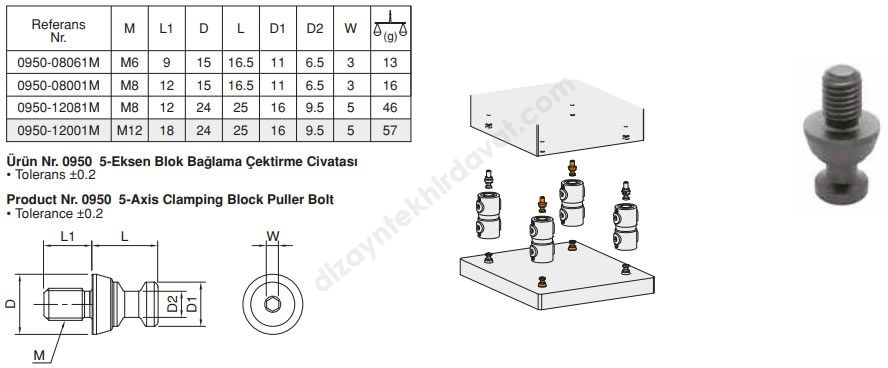 | Referans Nr. | M | L1 | D | L | D1 | D2 | W | (g) |
|---|---|---|---|---|---|---|---|---|
| 0950-08061M | M6 | 9 | 15 | 16.5 | 11 | 6.5 | 3 | 13 |
| 0950-08001M | M8 | 12 | 15 | 16.5 | 11 | 6.5 | 3 | 16 |
| 0950-12081M | M8 | 12 | 24 | 25 | 16 | 9.5 | 5 | 46 |
| 0950-12001M | M12 | 18 | 24 | 25 | 16 | 9.5 | 5 | 57 |

Ürün Nr. 0950 5-Eksen Blok Bağlama Çektirme Civatası
• Tolerans ±0.2

Product Nr. 0950 5-Axis Clamping Block Puller Bolt
• Tolerance ±0.2

L1 L
D D2 D1
M
W

dizayntekhirdavat.com